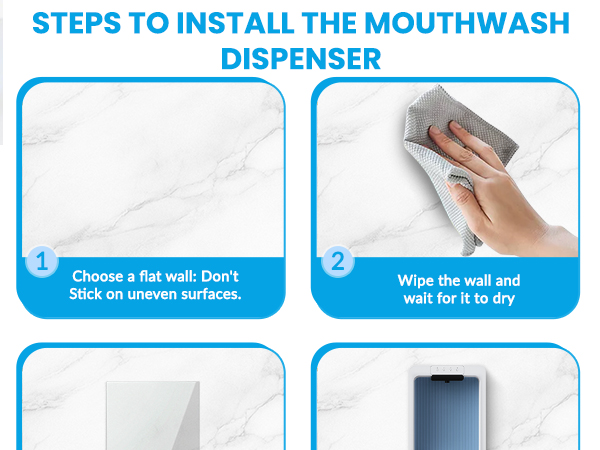 STEPS TO INSTALL THE MOUTHWASH DISPENSER

1
Choose a flat wall: Don't Stick on uneven surfaces.

2
Wipe the wall and wait for it to dry