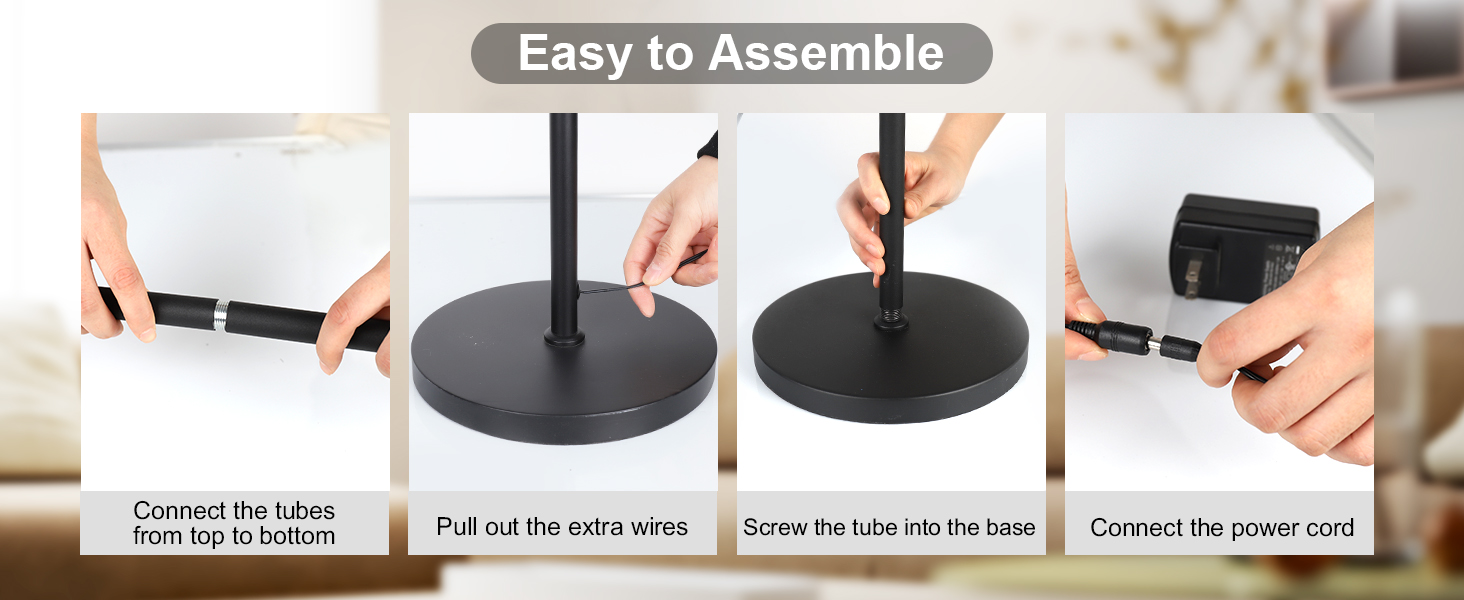 Easy to Assemble

Connect the tubes from top to bottom

Pull out the extra wires

Screw the tube into the base

Connect the power cord