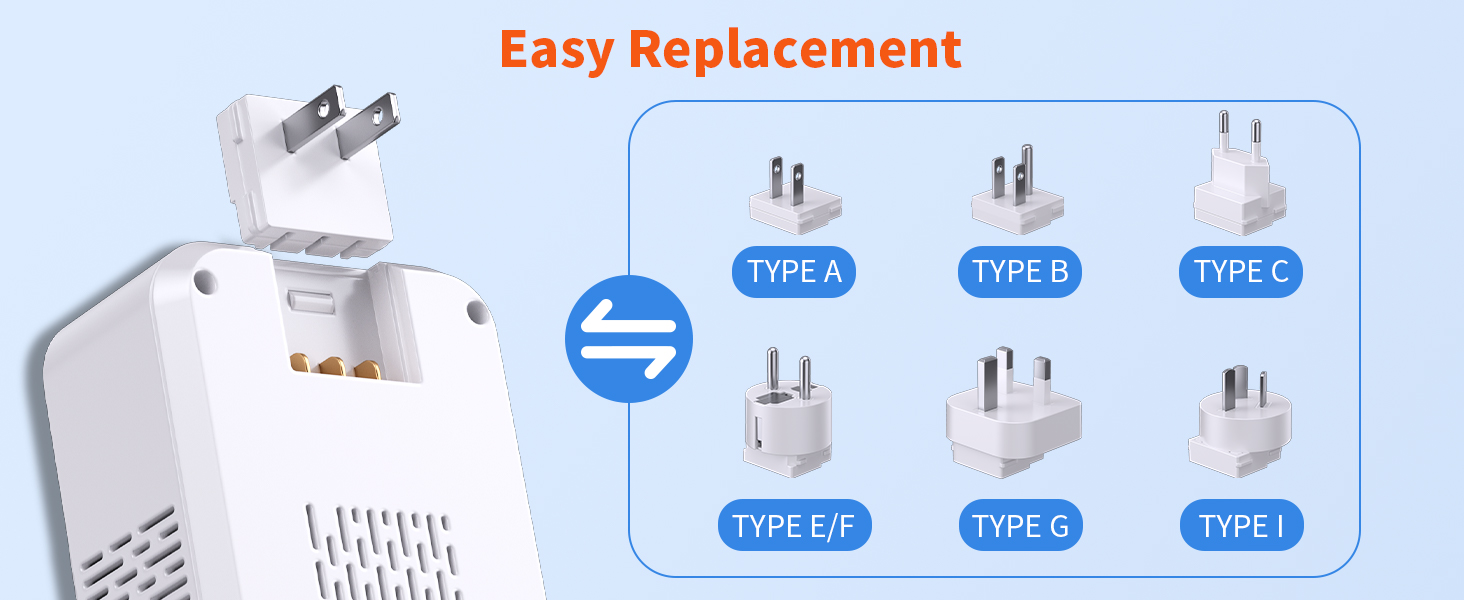 Easy Replacement

TYPE A

TYPE B

TYPE C

TYPE E/F

TYPE G

TYPE I