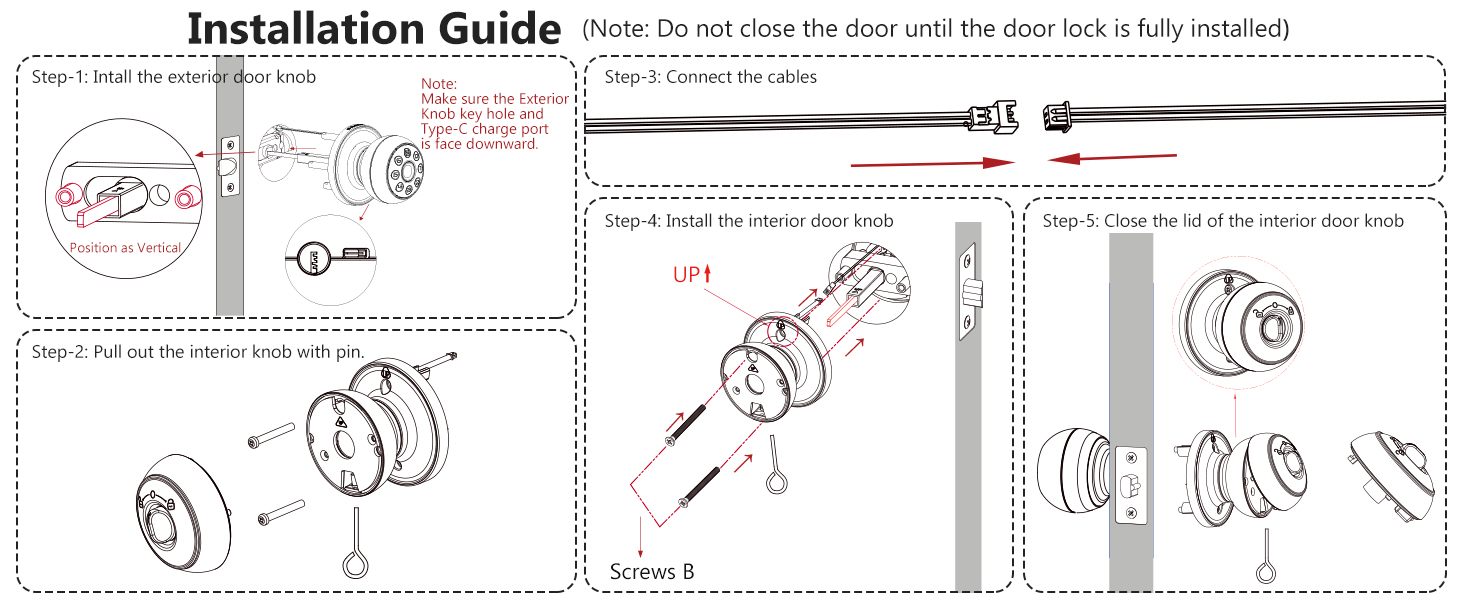 Installation Guide (Note: Do not close the door until the door lock is fully installed)

Step-1: Intall the exterior door knob

Note:
Make sure the Exterior Knob key hole and Type-C charge port is face downward.

Position as Vertical

Step-2: Pull out the interior knob with pin.

Step-3: Connect the cables

Step-4: Install the interior door knob

UP

Screws B

Step-5: Close the lid of the interior door knob