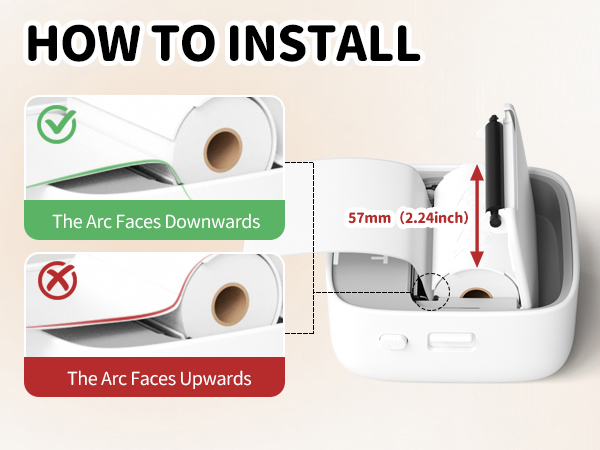 HOW TO INSTALL

The Arc Faces Downwards

The Arc Faces Upwards

57mm（2.24inch)