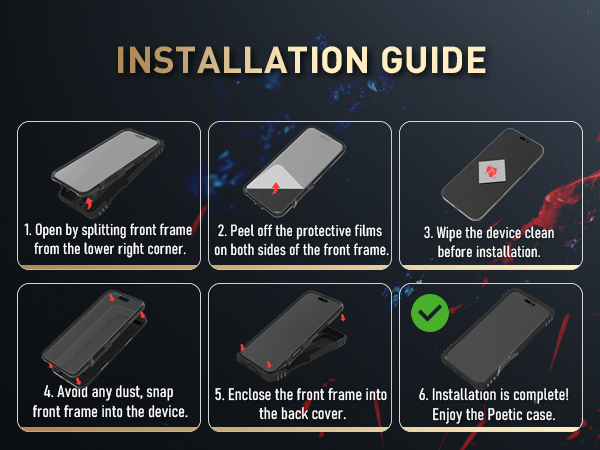 INSTALLATION GUIDE

1. Open by splitting front frame from the lower right corner.

2. Peel off the protective films on both sides of the front frame.

3. Wipe the device clean before installation.

4. Avoid any dust, snap front frame into the device.

5. Enclose the front frame into the back cover.

6. Installation is complete! Enjoy the Poetic case.