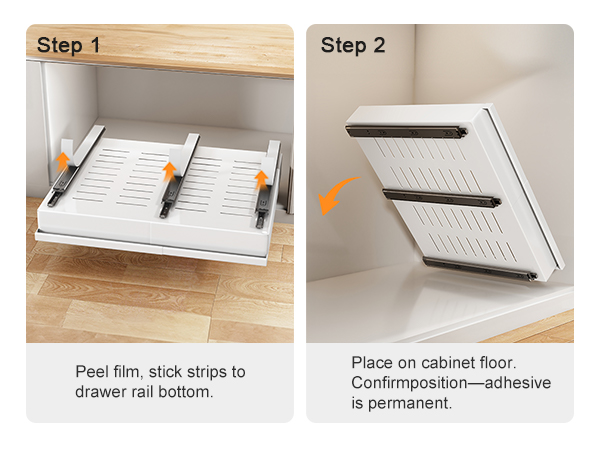 Step 1

Peel film, stick strips to drawer rail bottom.

Step 2

Place on cabinet floor. Confirmposition—adhesive is permanent.