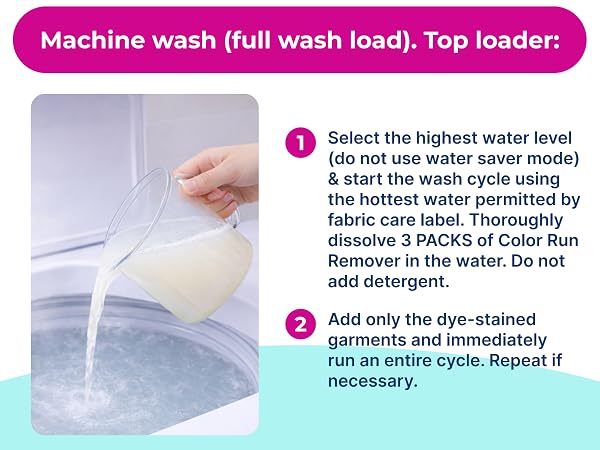 Machine wash (full wash load). Top loader:

1 Select the highest water level (do not use water saver mode) & start the wash cycle using the hottest water permitted by fabric care label. Thoroughly dissolve 3 PACKS of Color Run Remover in the water. Do not add detergent.

2 Add only the dye-stained garments and immediately run an entire cycle. Repeat if necessary.