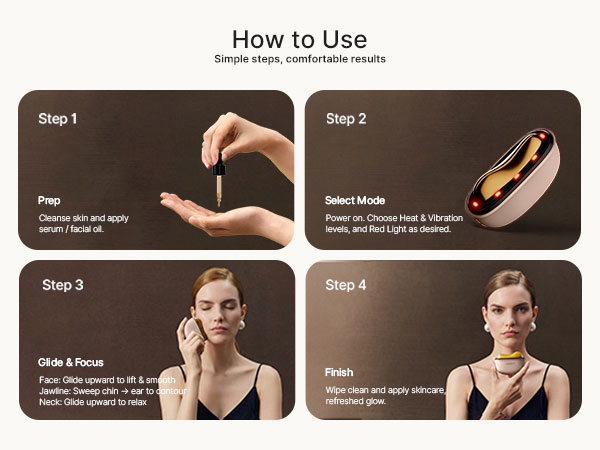 How to Use
Simple steps, comfortable results

Step 1

Prep
Cleanse skin and apply serum / facial oil.

Step 2

Select Mode
Power on. Choose Heat & Vibration levels, and Red Light as desired.

Step 3

Glide & Focus
Face: Glide upward to lift & smooth
Jawline: Sweep chin → ear to contour
Neck: Glide upward to relax

Step 4

Finish
Wipe clean and apply skincare, refreshed glow.