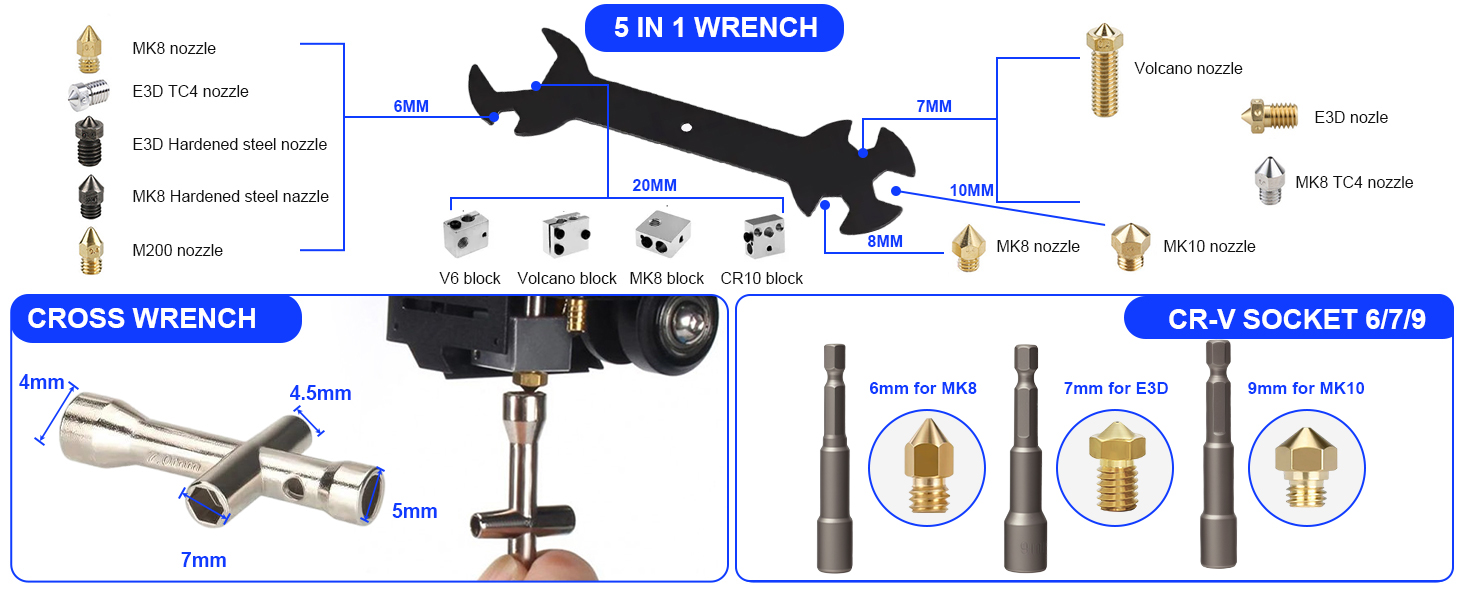 5 IN 1 WRENCH

MK8 nozzle
E3D TC4 nozzle
E3D Hardened steel nozzle
MK8 Hardened steel nazzle
M200 nozzle

6MM

20MM

V6 block
Volcano block
MK8 block
CR10 block

7MM
10MM
8MM

Volcano nozzle
E3D nozle
MK8 TC4 nozzle
MK8 nozzle
MK10 nozzle

CROSS WRENCH

4mm
4.5mm
5mm
7mm

CR-V SOCKET 6/7/9

6mm for MK8
7mm for E3D
9mm for MK10