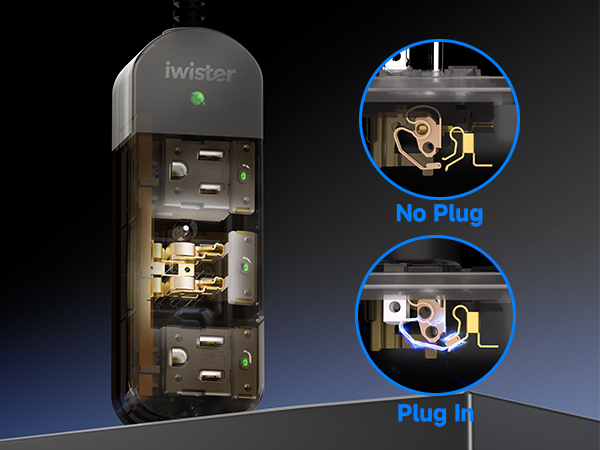 iwister

No Plug

Plug In