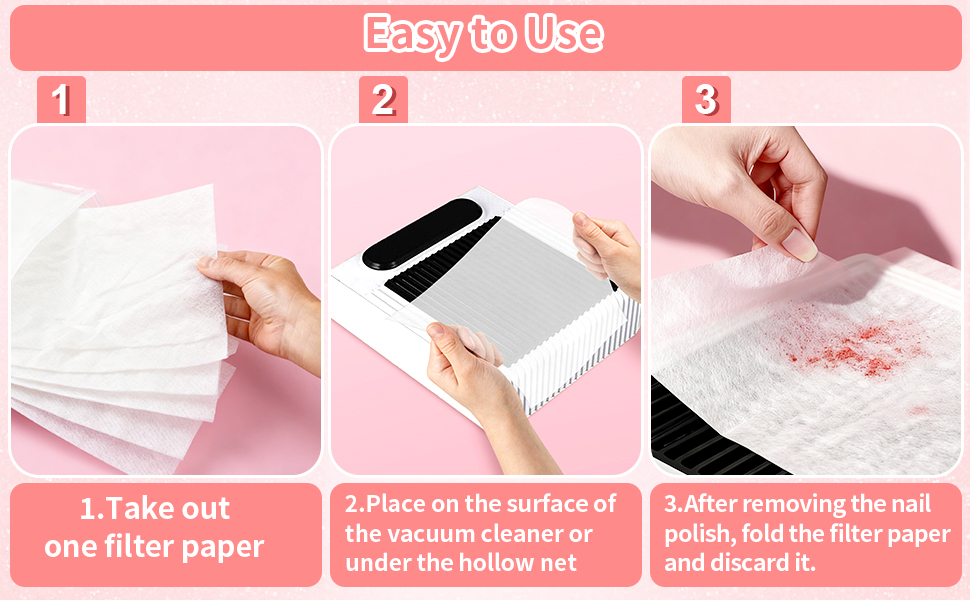 Easy to Use

1

2

3

1.Take out one filter paper

2.Place on the surface of the vacuum cleaner or under the hollow net

3.After removing the nail polish, fold the filter paper and discard it.