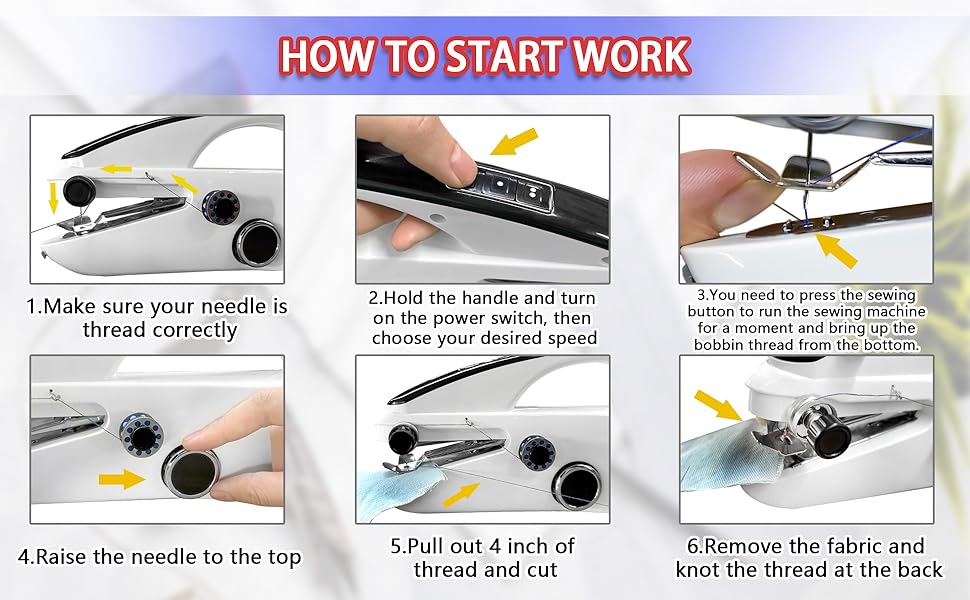 HOW TO START WORK

1.Make sure your needle is thread correctly

2.Hold the handle and turn on the power switch, then choose your desired speed

3.You need to press the sewing button to run the sewing machine for a moment and bring up the bobbin thread from the bottom.

4.Raise the needle to the top

5.Pull out 4 inch of thread and cut

6.Remove the fabric and knot the thread at the back