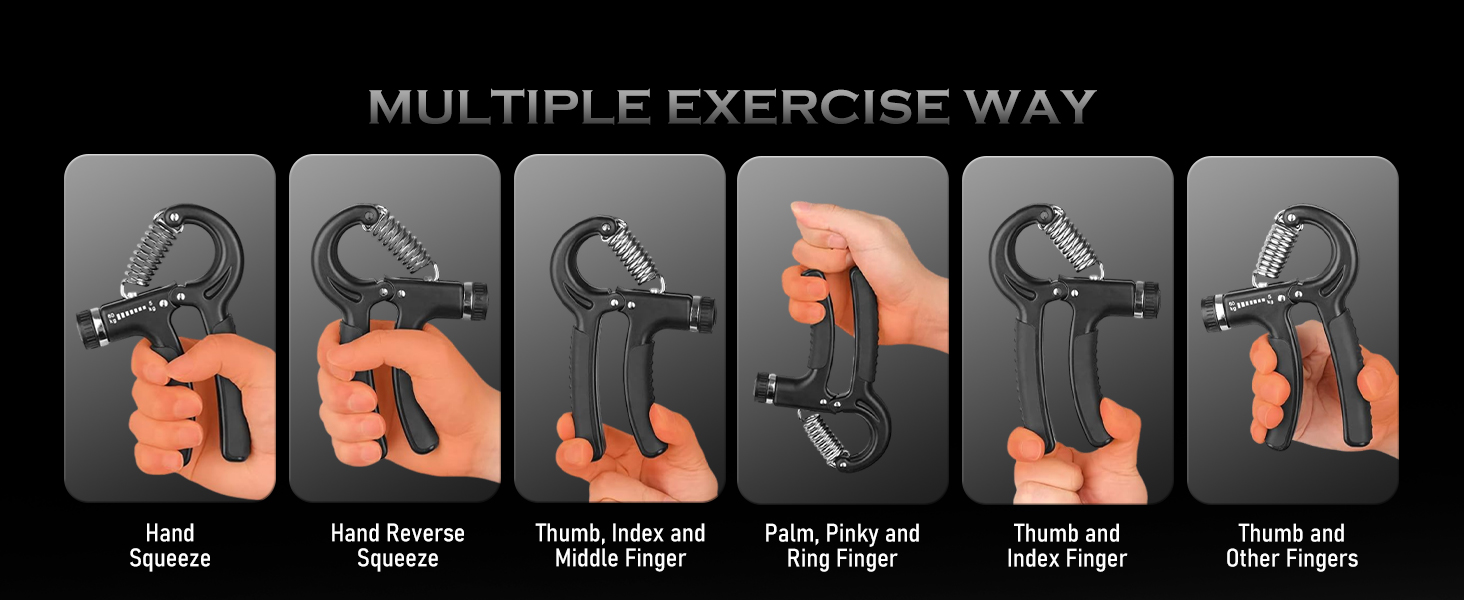 MULTIPLE EXERCISE WAY

Hand Squeeze

Hand Reverse Squeeze

Thumb, Index and Middle Finger

Palm, Pinky and Ring Finger

Thumb and Index Finger

Thumb and Other Fingers