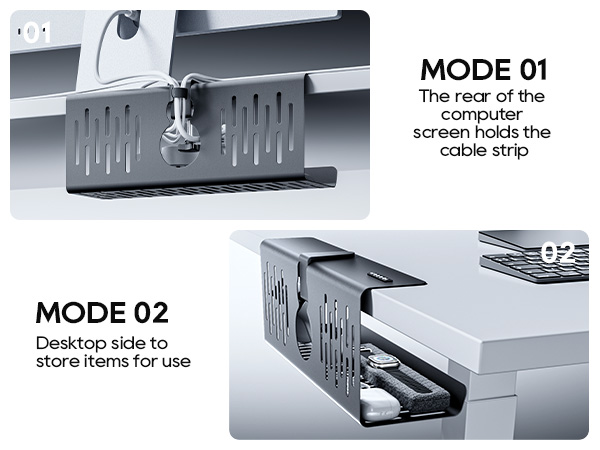 01

MODE 01
The rear of the computer screen holds the cable strip

02

MODE 02
Desktop side to store items for use