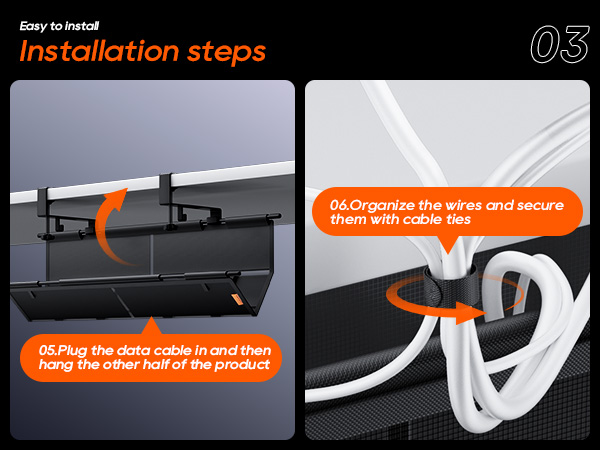 Easy to install

Installation steps

03

05.Plug the data cable in and then hang the other half of the product

06.Organize the wires and secure them with cable ties