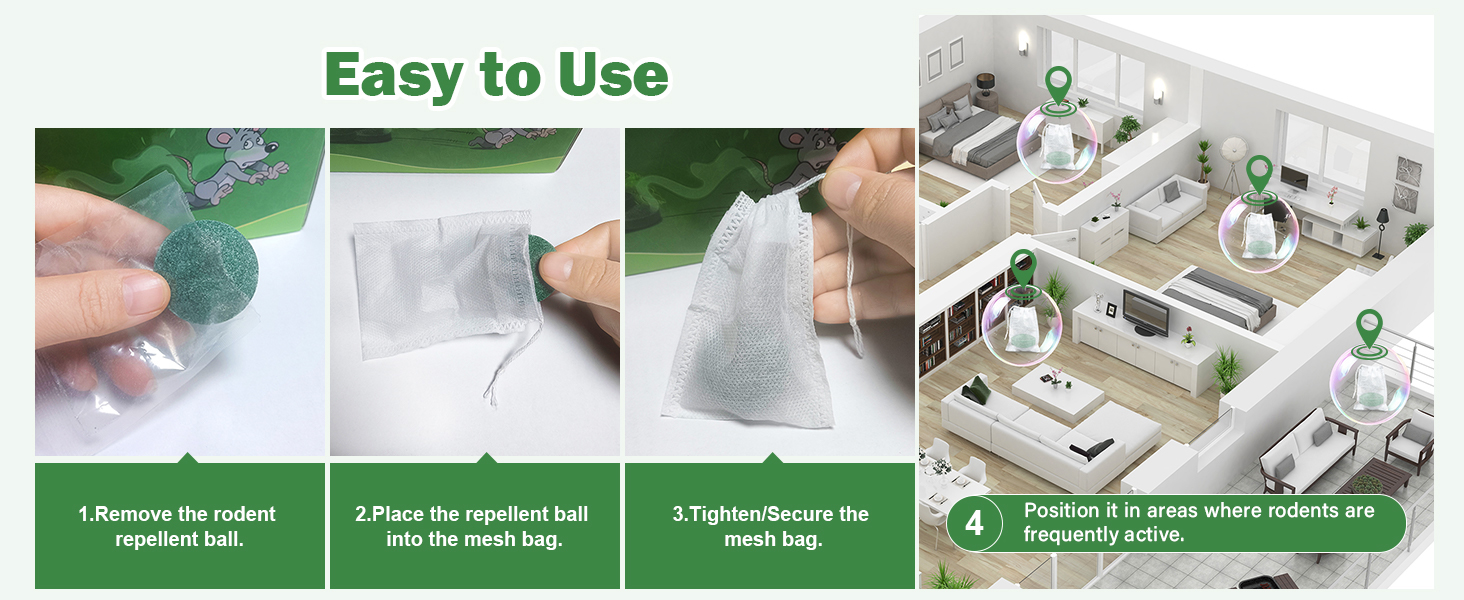 Easy to Use

1.Remove the rodent repellent ball.

2.Place the repellent ball into the mesh bag.

3.Tighten/Secure the mesh bag.

4 Position it in areas where rodents are frequently active.