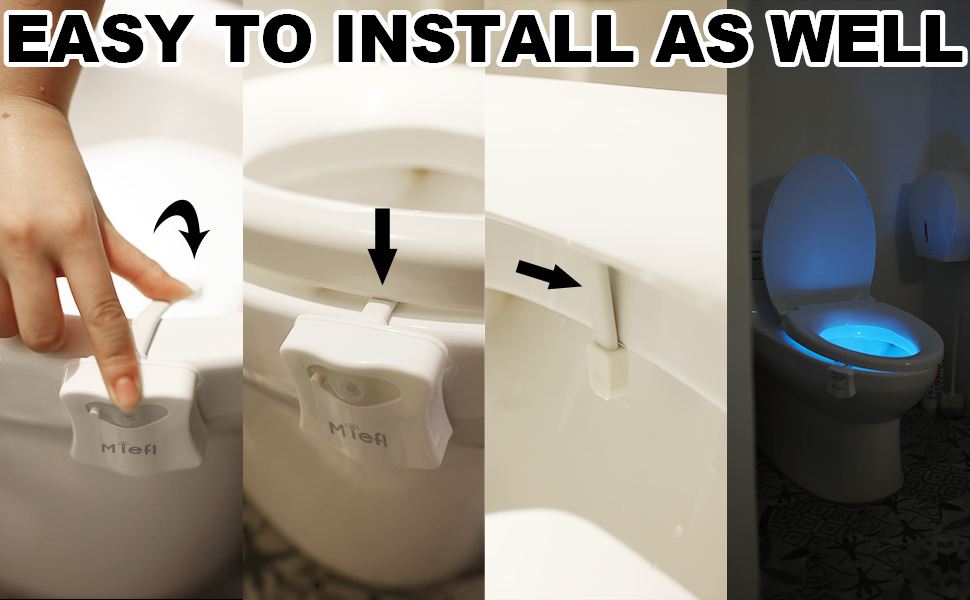 EASY TO INSTALL AS WELL

Miefl

Miefl