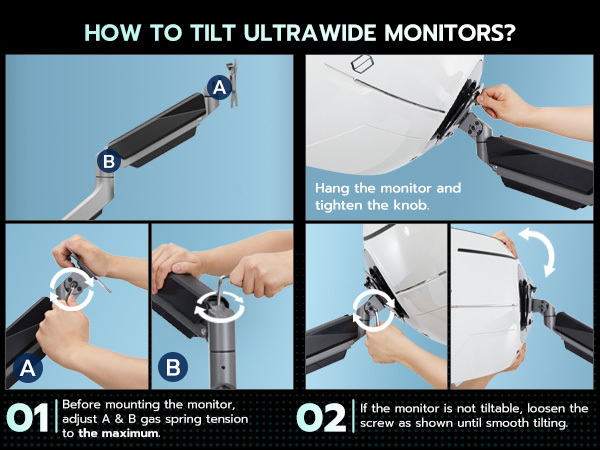 HOW TO TILT ULTRAWIDE MONITORS?

A

B

Hang the monitor and tighten the knob.

A

B

01 Before mounting the monitor, adjust A & B gas spring tension to the maximum.

02 If the monitor is not tiltable, loosen the screw as shown until smooth tilting.