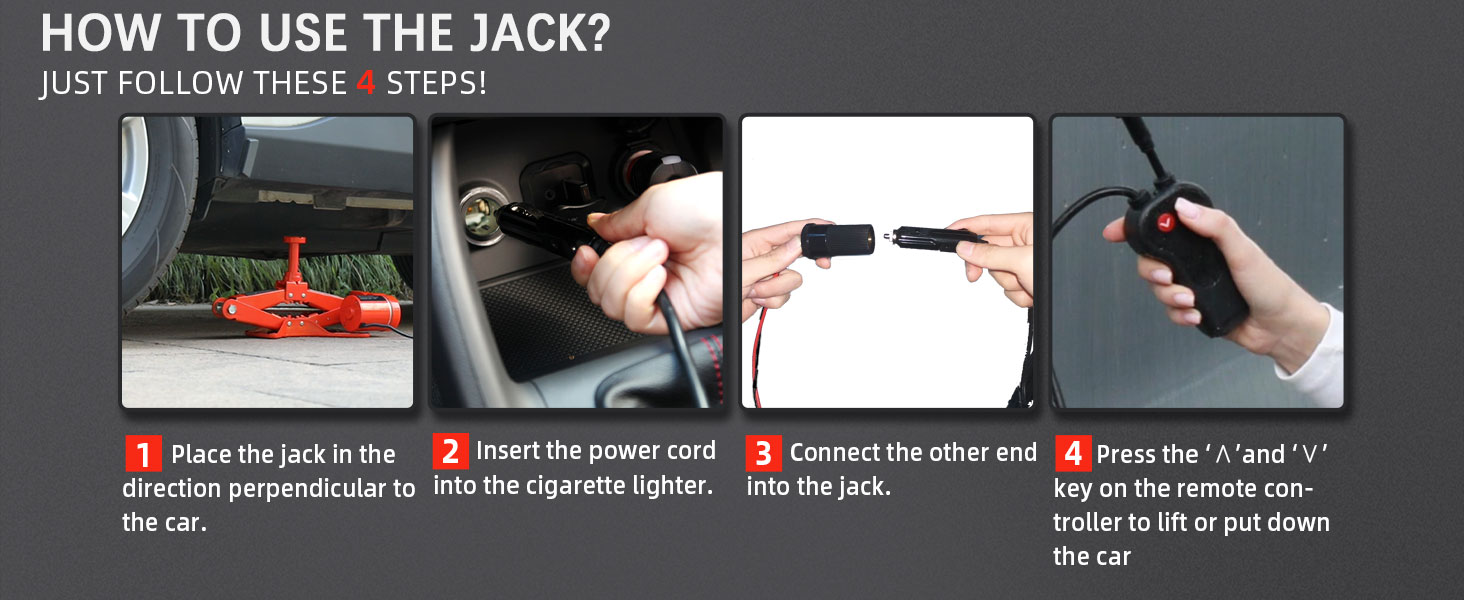 HOW TO USE THE JACK?
JUST FOLLOW THESE 4 STEPS!

1 Place the jack in the direction perpendicular to the car.

2 Insert the power cord into the cigarette lighter.

3 Connect the other end into the jack.

4 Press the ‘∧’and ‘∨’ key on the remote controller to lift or put down the car