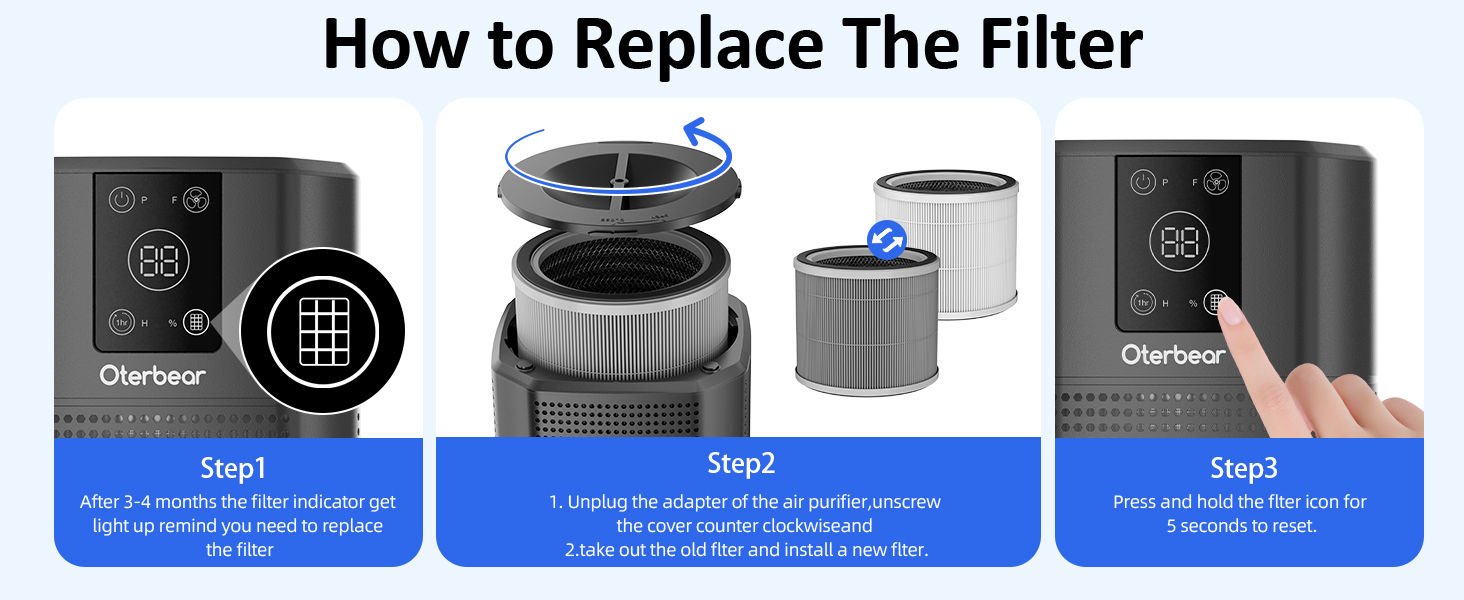 How to Replace The Filter

P F

88

1hr H %

Oterbear

Step1
After 3-4 months the filter indicator get light up remind you need to replace the filter

Step2
1. Unplug the adapter of the air purifier,unscrew the cover counter clockwiseand
2.take out the old flter and install a new flter.

P F

88

1hr H %

Oterbear

Step3
Press and hold the flter icon for 5 seconds to reset.