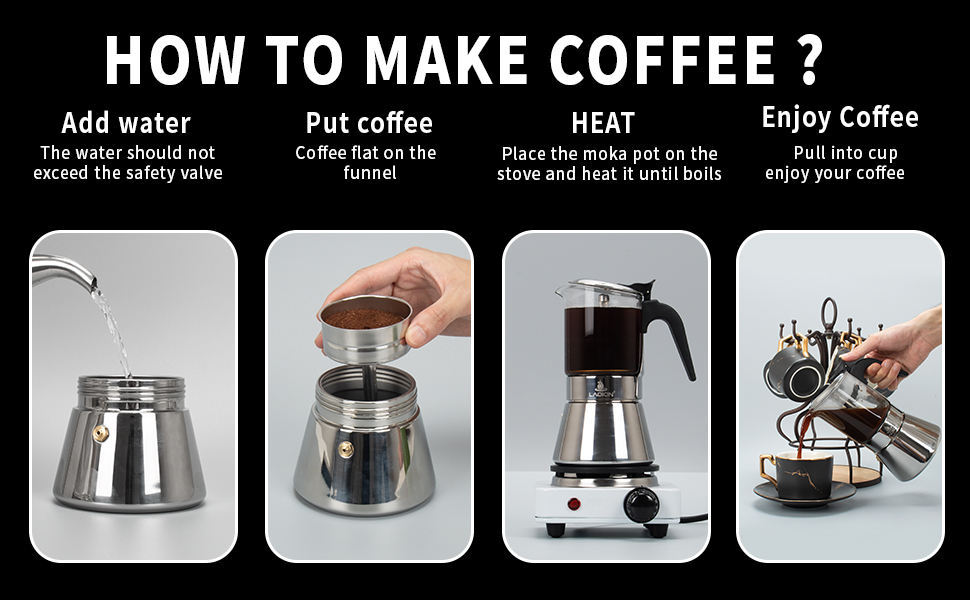 HOW TO MAKE COFFEE ?

Add water
The water should not exceed the safety valve

Put coffee
Coffee flat on the funnel

HEAT
Place the moka pot on the stove and heat it until boils

Enjoy Coffee
Pull into cup enjoy your coffee

LAOION