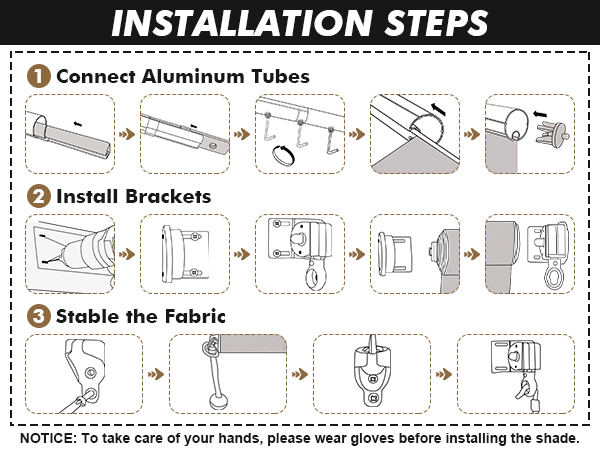 INSTALLATION STEPS

1 Connect Aluminum Tubes

2 Install Brackets

3 Stable the Fabric

NOTICE: To take care of your hands, please wear gloves before installing the shade.