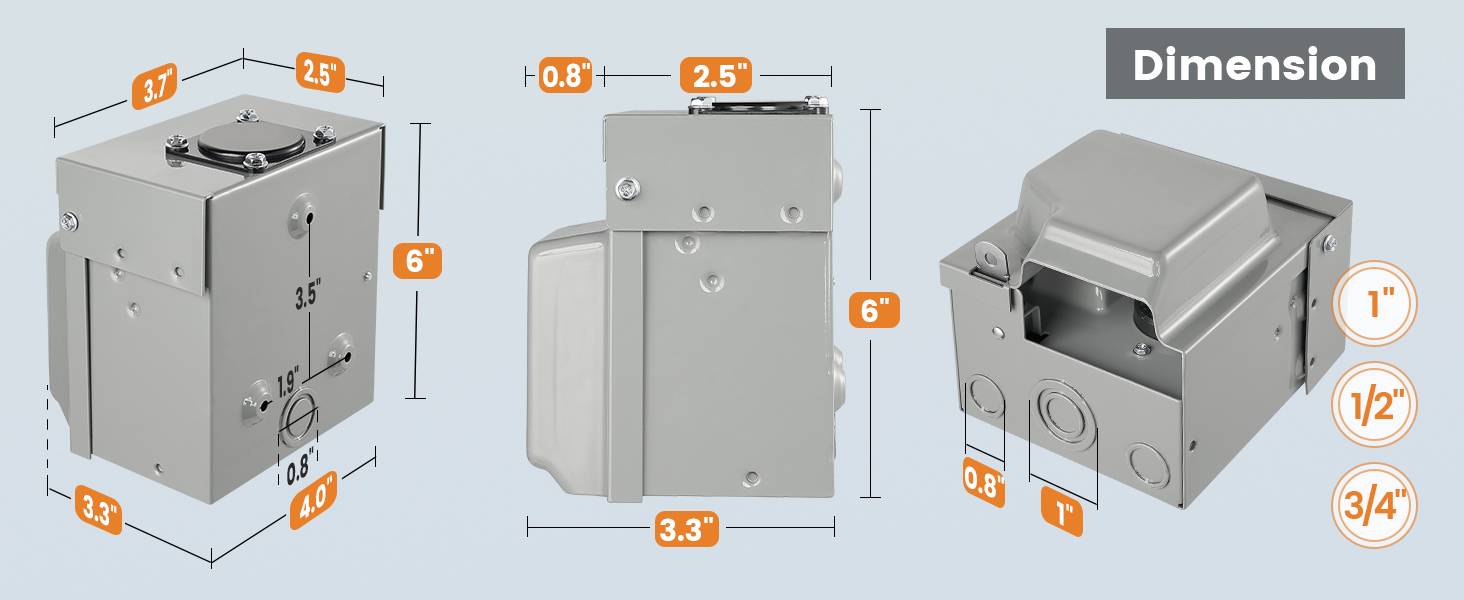 Dimension

3.7"
2.5"
6"
3.5"
1.9"
0.8"
3.3"
4.0"

0.8"
2.5"
6"
3.3"

0.8"
1"

1"
1/2"
3/4"