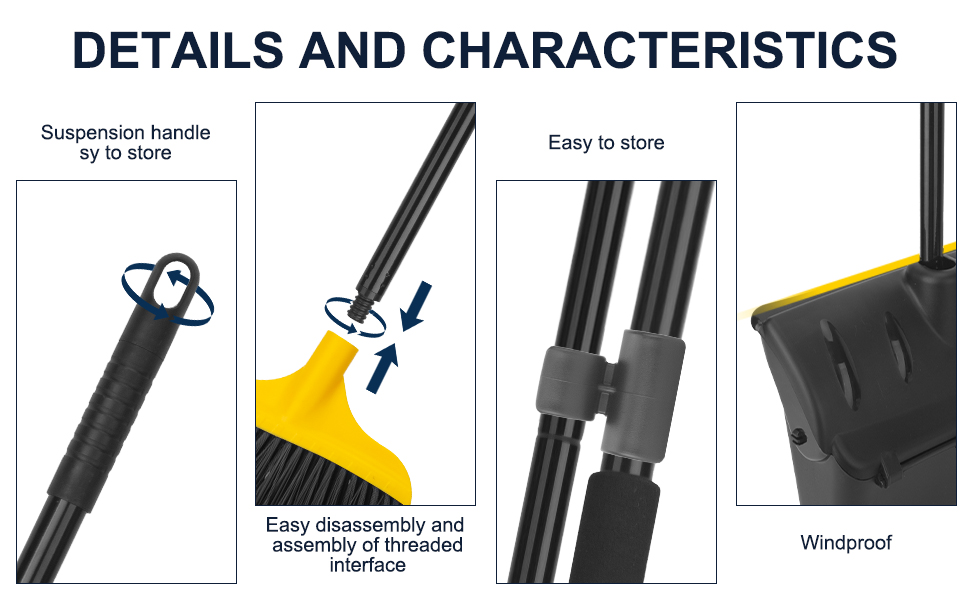 DETAILS AND CHARACTERISTICS

Suspension handle
sy to store

Easy disassembly and assembly of threaded interface

Easy to store

Windproof