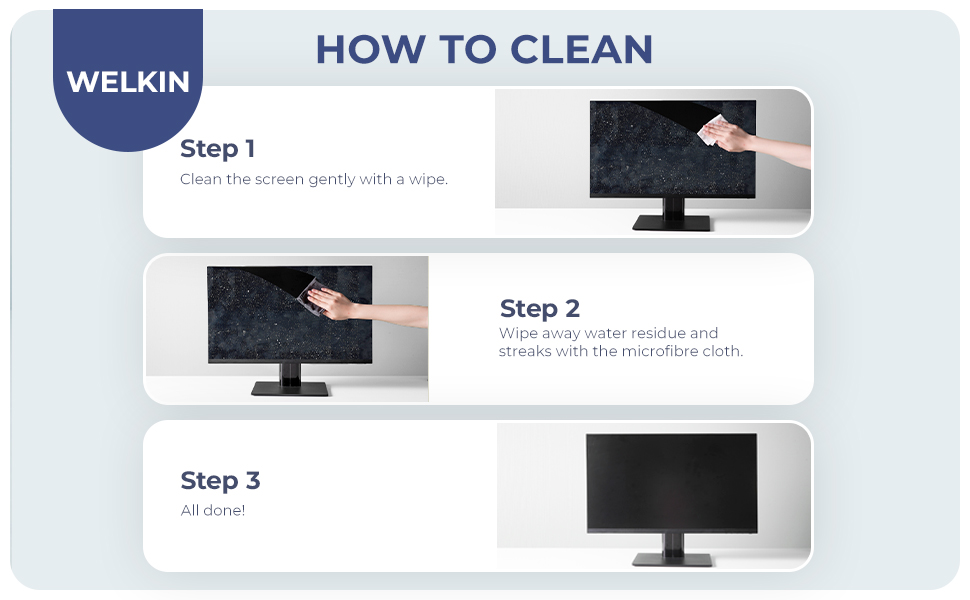 WELKIN

HOW TO CLEAN

Step 1
Clean the screen gently with a wipe.

Step 2
Wipe away water residue and streaks with the microfibre cloth.

Step 3
All done!