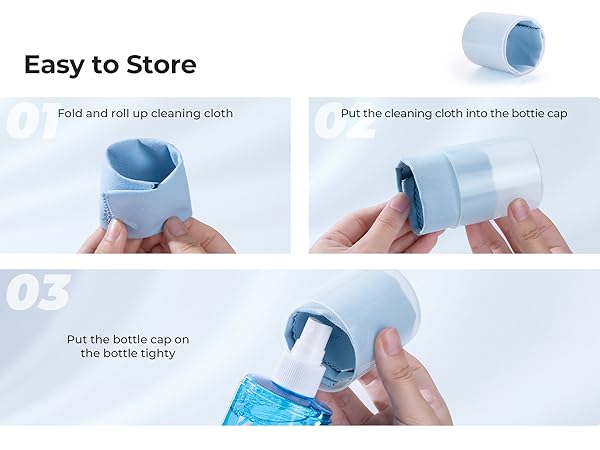 Easy to Store

01
Fold and roll up cleaning cloth

02
Put the cleaning cloth into the bottie cap

03
Put the bottle cap on the bottle tighty