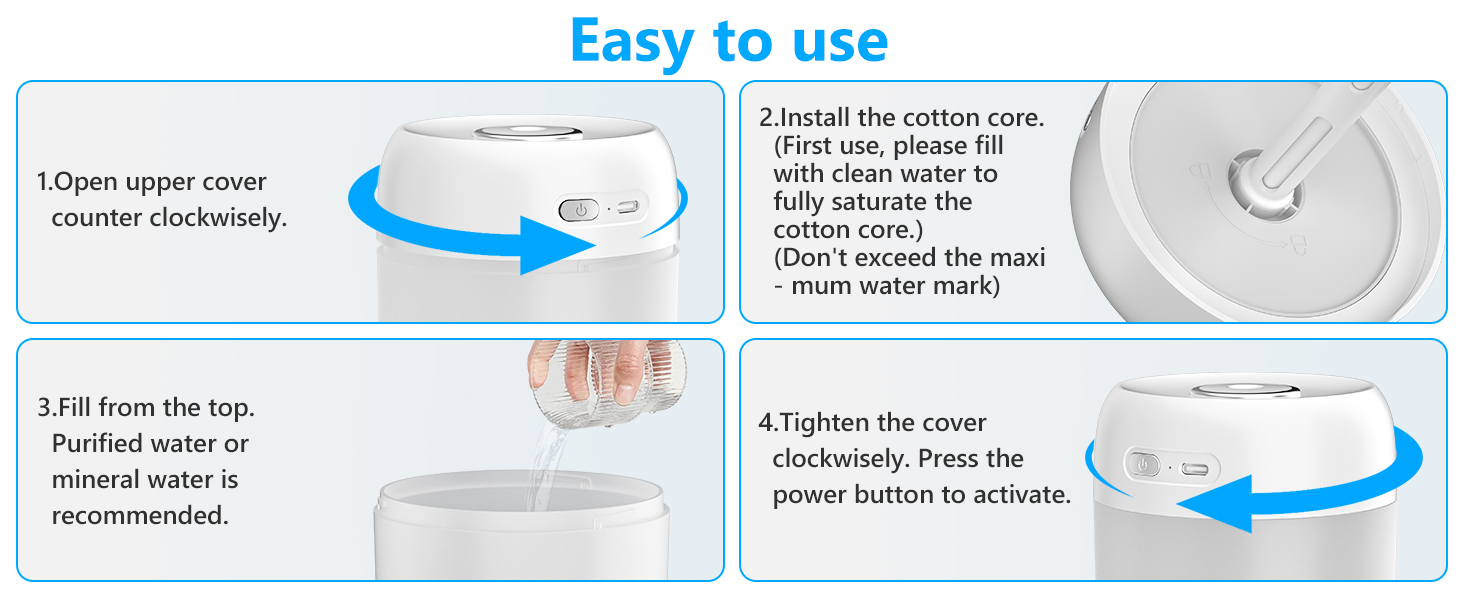 Easy to use

1.Open upper cover counter clockwisely.

2.Install the cotton core. (First use, please fill with clean water to fully saturate the cotton core.) (Don't exceed the maxi - mum water mark)

3.Fill from the top. Purified water or mineral water is recommended.

4.Tighten the cover clockwisely. Press the power button to activate.