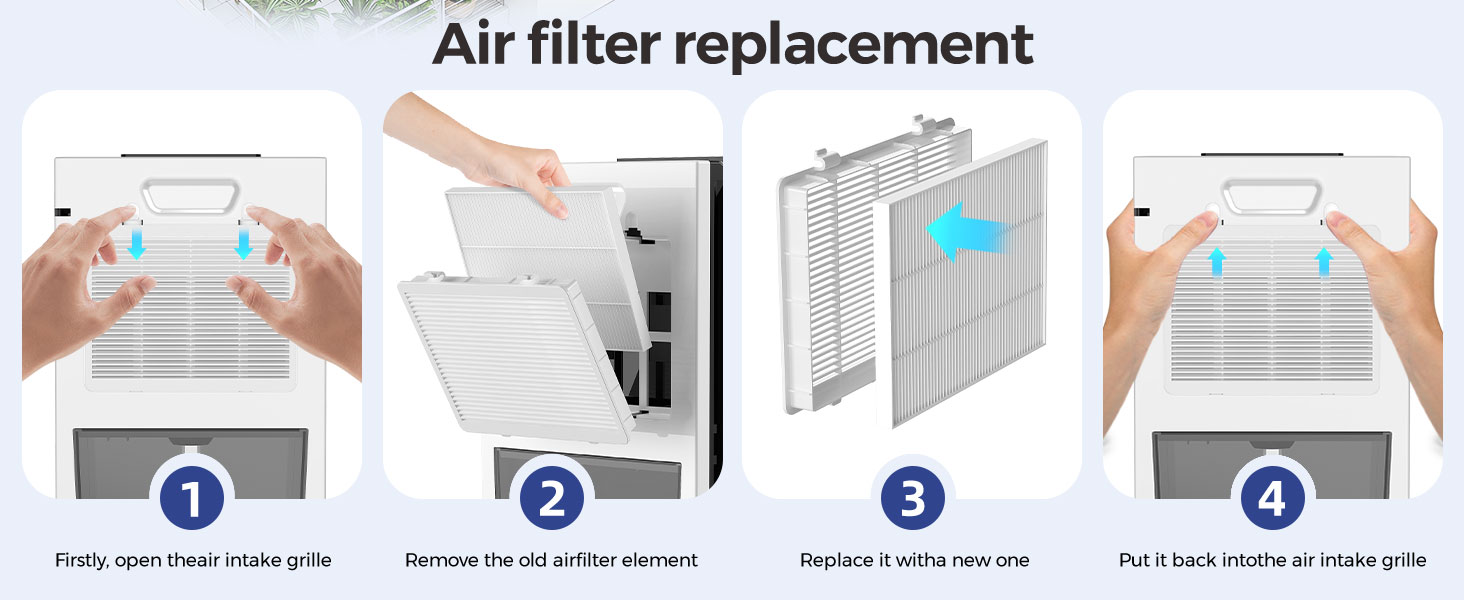 Air filter replacement

1

Firstly, open theair intake grille

2

Remove the old airfilter element

3

Replace it witha new one

4

Put it back intothe air intake grille