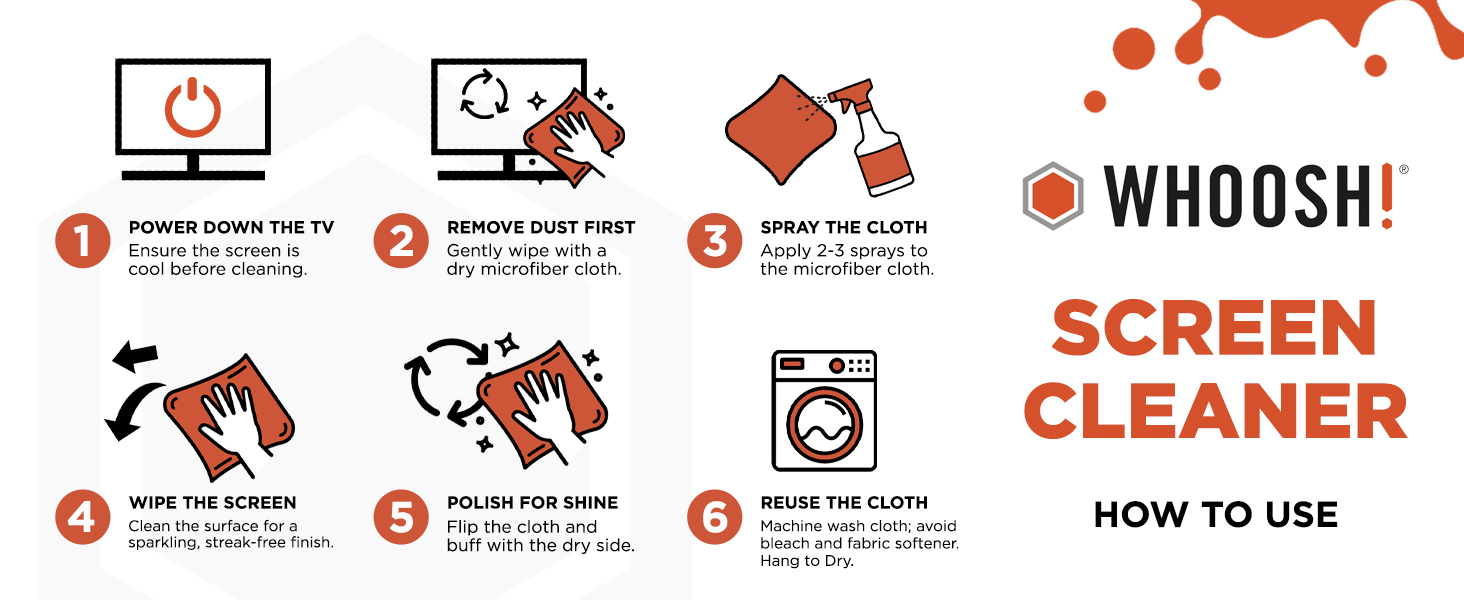 1
POWER DOWN THE TV
Ensure the screen is cool before cleaning.

2
REMOVE DUST FIRST
Gently wipe with a dry microfiber cloth.

3
SPRAY THE CLOTH
Apply 2-3 sprays to the microfiber cloth.

4
WIPE THE SCREEN
Clean the surface for a sparkling, streak-free finish.

5
POLISH FOR SHINE
Flip the cloth and buff with the dry side.

6
REUSE THE CLOTH
Machine wash cloth; avoid bleach and fabric softener. Hang to Dry.

WHOOSH!®

SCREEN CLEANER

HOW TO USE