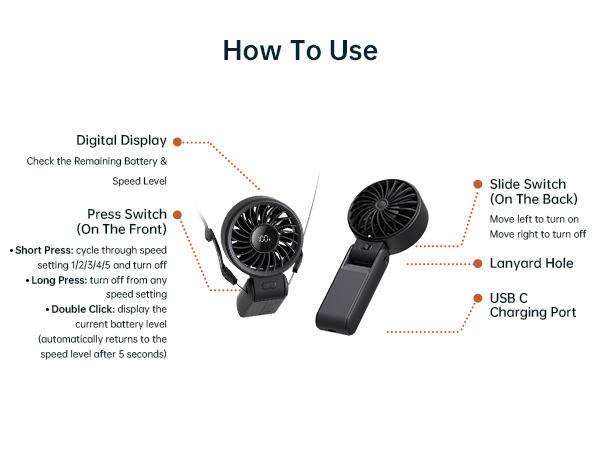 How To Use

Digital Display
Check the Remaining Battery & Speed Level

Press Switch (On The Front)
• Short Press: cycle through speed setting 1/2/3/4/5 and turn off
• Long Press: turn off from any speed setting
• Double Click: display the current battery level (automatically returns to the speed level after 5 seconds)

100

Slide Switch (On The Back)
Move left to turn on
Move right to turn off

Lanyard Hole

USB C Charging Port