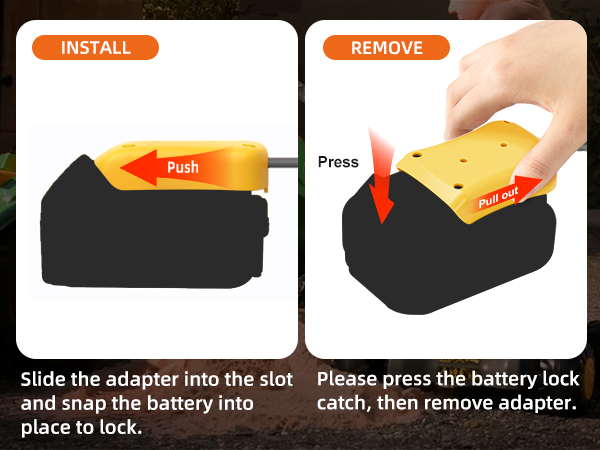 INSTALL

Push

Slide the adapter into the slot and snap the battery into place to lock.

REMOVE

Press

Pull out

Please press the battery lock catch, then remove adapter.