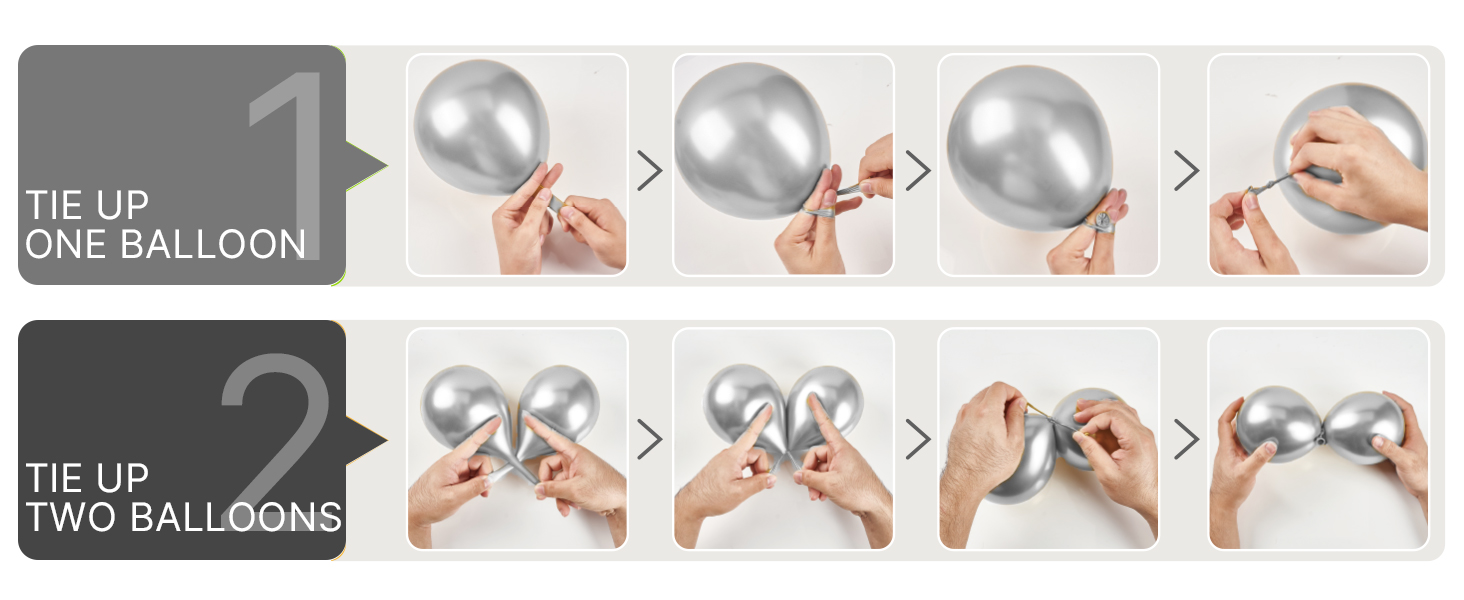 1
TIE UP
ONE BALLOON

2
TIE UP
TWO BALLOONS