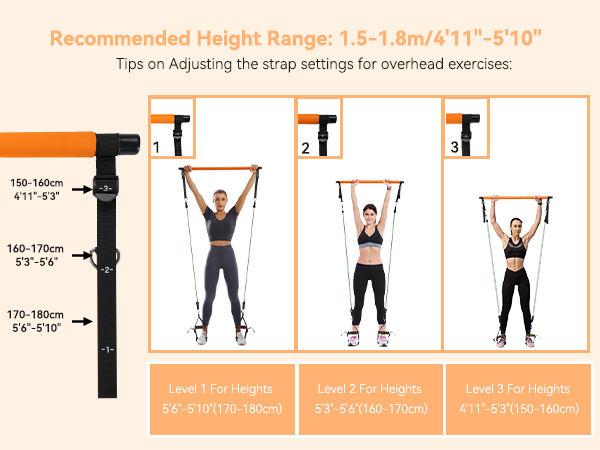 Recommended Height Range: 1.5-1.8m/4'11"-5'10"
Tips on Adjusting the strap settings for overhead exercises:

150-160cm
4'11"-5'3"

-3-

160-170cm
5'3"-5'6"

-2-

170-180cm
5'6"-5'10"

-1-

1

2

3

Level 1 For Heights
5'6"-5'10"(170-180cm)

Level 2 For Heights
5'3"-5'6"(160-170cm)

Level 3 For Heights
4'11"-5'3"(150-160cm)