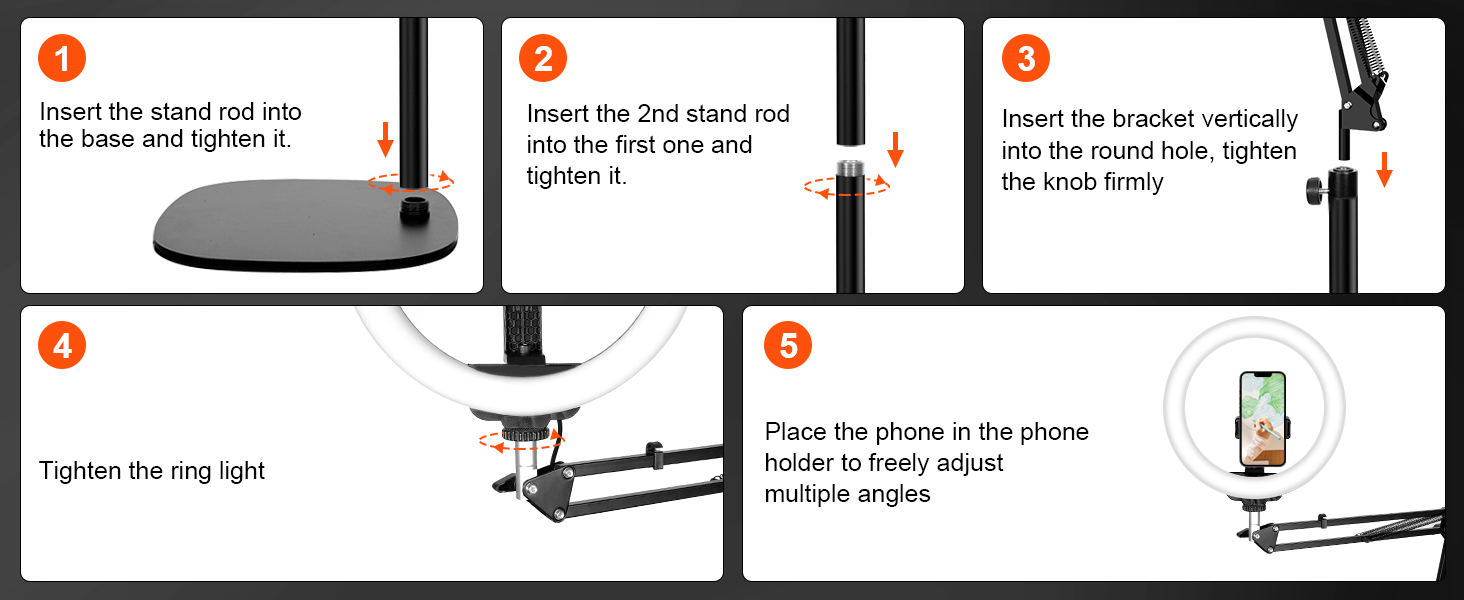 1
Insert the stand rod into the base and tighten it.

2
Insert the 2nd stand rod into the first one and tighten it.

3
Insert the bracket vertically into the round hole, tighten the knob firmly

4
Tighten the ring light

5
Place the phone in the phone holder to freely adjust multiple angles