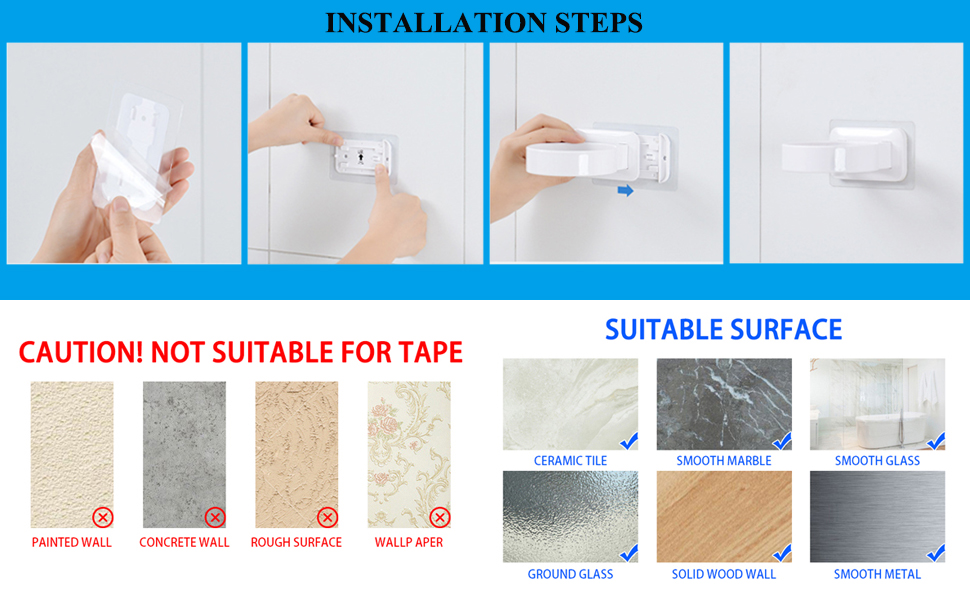 INSTALLATION STEPS

CAUTION! NOT SUITABLE FOR TAPE

PAINTED WALL

CONCRETE WALL

ROUGH SURFACE

WALLP APER

SUITABLE SURFACE

CERAMIC TILE

SMOOTH MARBLE

SMOOTH GLASS

GROUND GLASS

SOLID WOOD WALL

SMOOTH METAL