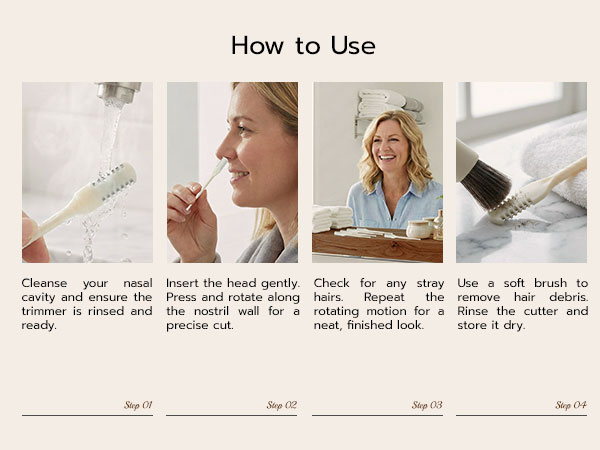 How to Use

Cleanse your nasal cavity and ensure the trimmer is rinsed and ready.

Step 01

Insert the head gently. Press and rotate along the nostril wall for a precise cut.

Step 02

Check for any stray hairs. Repeat the rotating motion for a neat, finished look.

Step 03

Use a soft brush to remove hair debris. Rinse the cutter and store it dry.

Step 04