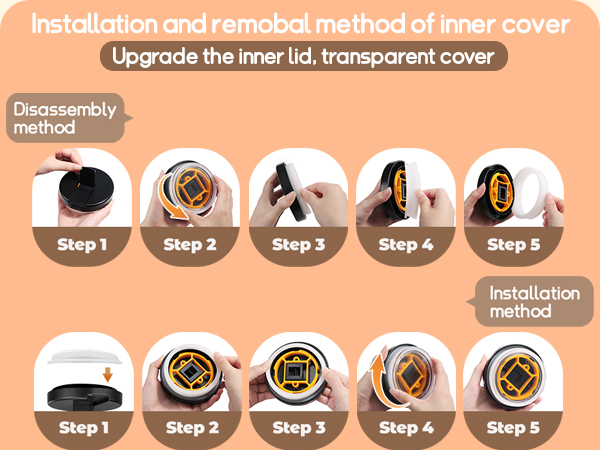 Installation and remobal method of inner cover

Upgrade the inner lid, transparent cover

Disassembly method

Step 1

Step 2

Step 3

Step 4

Step 5

Installation method

Step 1

Step 2

Step 3

Step 4

Step 5