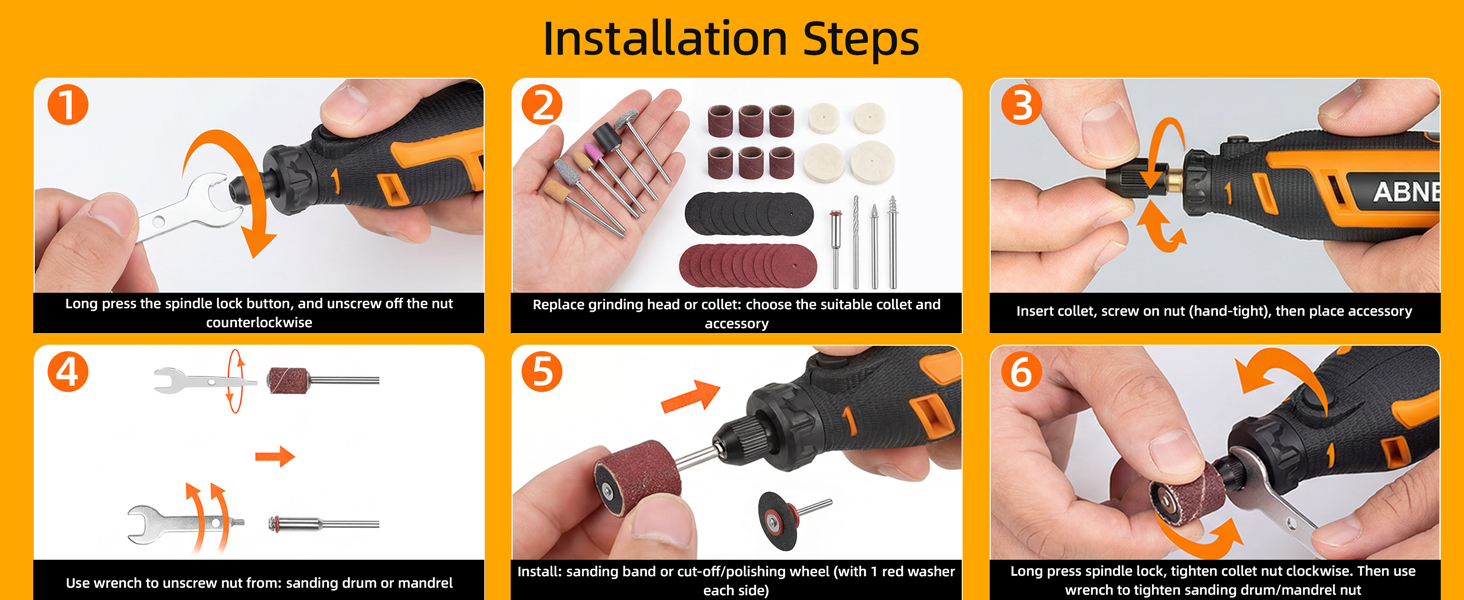 Installation Steps

1

Long press the spindle lock button, and unscrew off the nut counterlockwise

2

Replace grinding head or collet: choose the suitable collet and accessory

3

ABNE

Insert collet, screw on nut (hand-tight), then place accessory

4

Use wrench to unscrew nut from: sanding drum or mandrel

5

Install: sanding band or cut-off/polishing wheel (with 1 red washer each side)

6

Long press spindle lock, tighten collet nut clockwise. Then use wrench to tighten sanding drum/mandrel nut