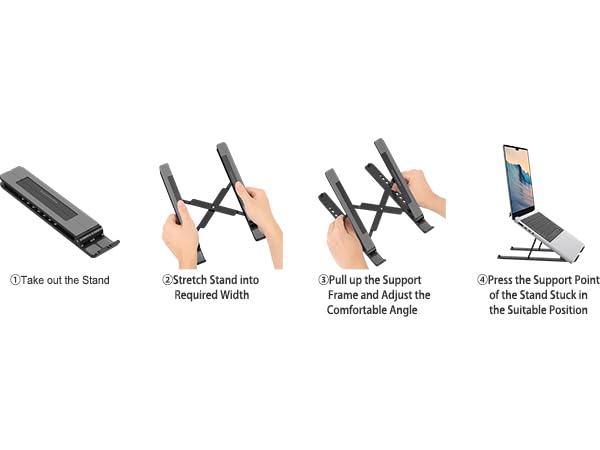 ①Take out the Stand

②Stretch Stand into Required Width

③Pull up the Support Frame and Adjust the Comfortable Angle

④Press the Support Point of the Stand Stuck in the Suitable Position