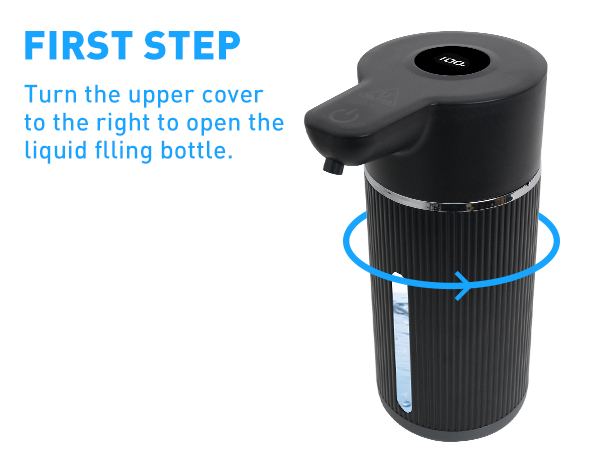 FIRST STEP

Turn the upper cover to the right to open the liquid flling bottle.

100