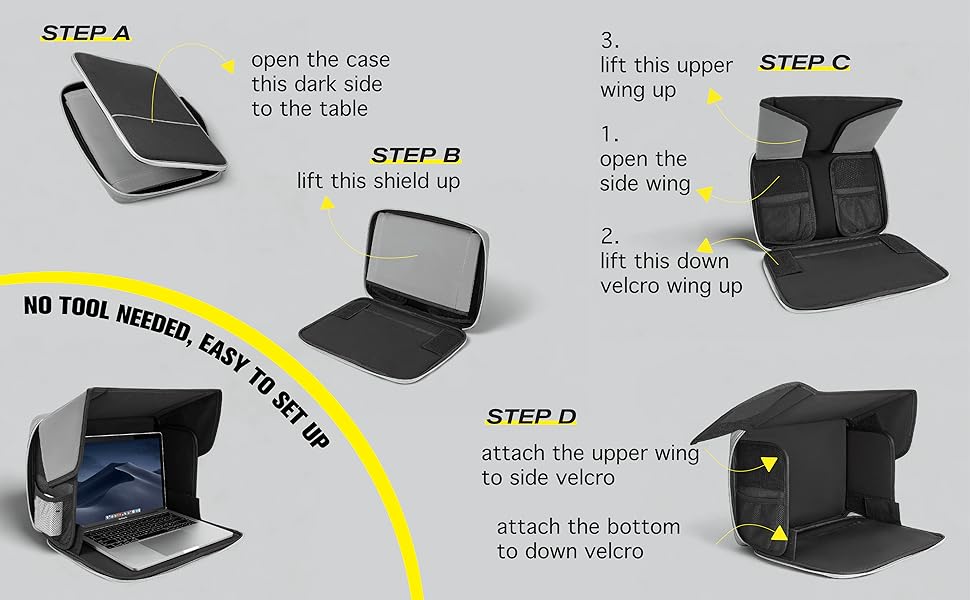 STEP A

open the case this dark side to the table

STEP B

lift this shield up

STEP C

3.
lift this upper wing up

1.
open the side wing

2.
lift this down velcro wing up

NO TOOL NEEDED, EASY TO SET UP

STEP D

attach the upper wing to side velcro

attach the bottom to down velcro