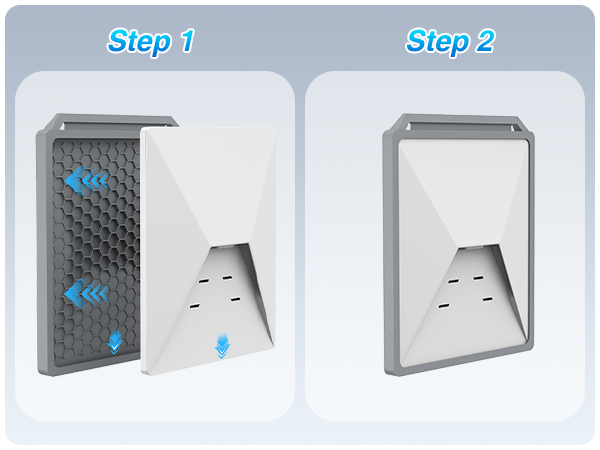 Step 1

Step 2