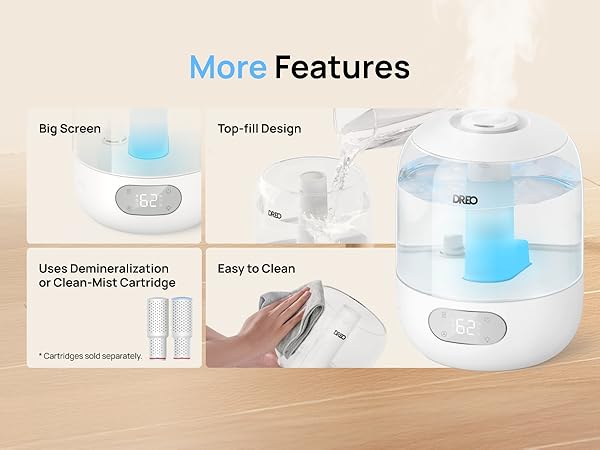 More Features

Big Screen

62

Top-fill Design

DREO

Uses Demineralization or Clean-Mist Cartridge

* Cartridges sold separately.

Easy to Clean

DREO

DREO

62