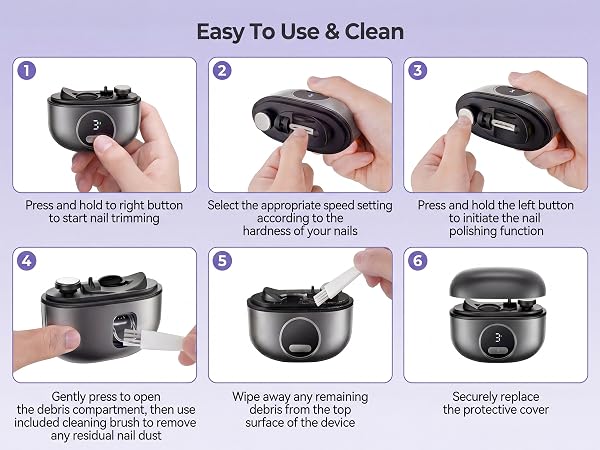 Easy To Use & Clean

1
3
Press and hold to right button to start nail trimming

2
Select the appropriate speed setting according to the hardness of your nails

3
Press and hold the left button to initiate the nail polishing function

4
Gently press to open the debris compartment, then use included cleaning brush to remove any residual nail dust

5
Wipe away any remaining debris from the top surface of the device

6
3
Securely replace the protective cover