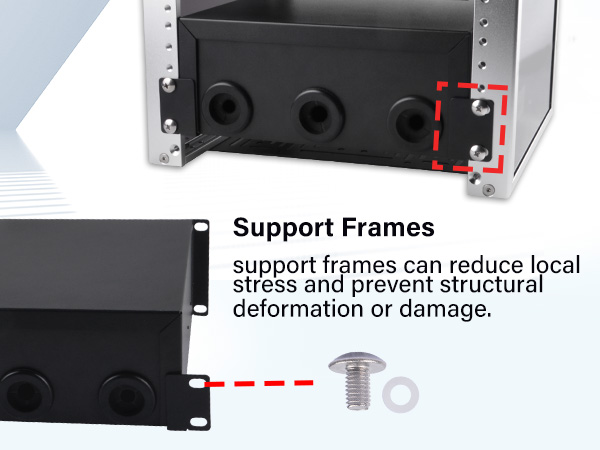 Support Frames

support frames can reduce local stress and prevent structural deformation or damage.