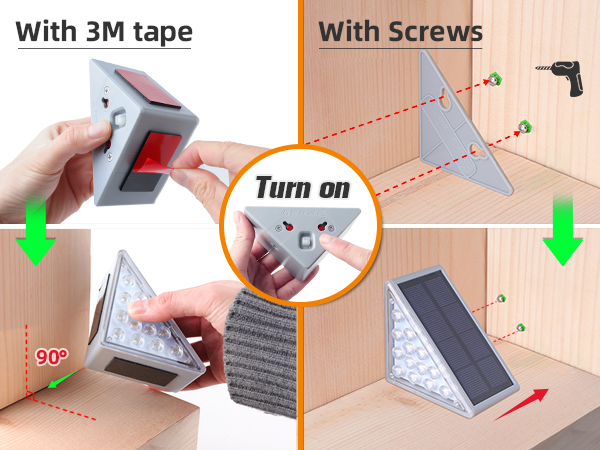 With 3M tape

With Screws

Turn on

90°