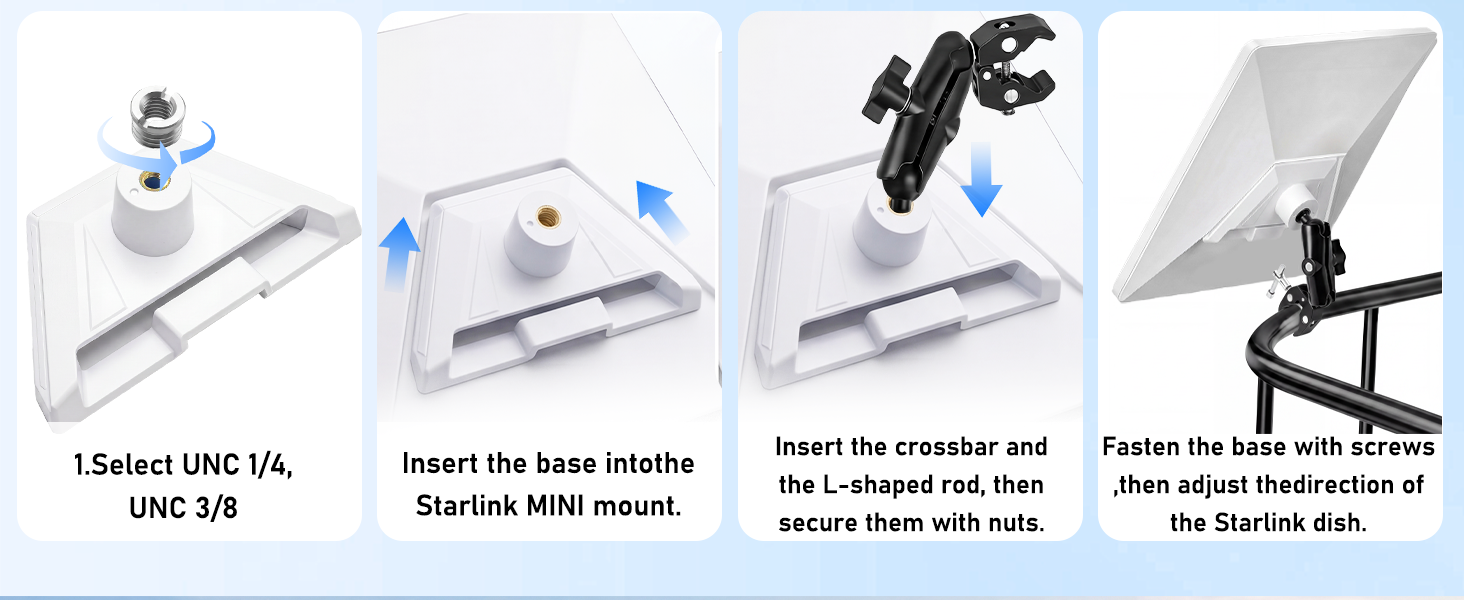 1.Select UNC 1/4, UNC 3/8

Insert the base intothe Starlink MINI mount.

Insert the crossbar and the L-shaped rod, then secure them with nuts.

Fasten the base with screws ,then adjust thedirection of the Starlink dish.