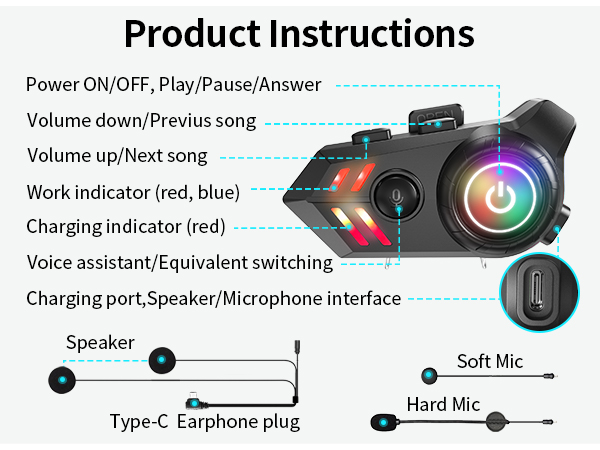 Product Instructions

Power ON/OFF, Play/Pause/Answer

Volume down/Previus song

Volume up/Next song

Work indicator (red, blue)

Charging indicator (red)

Voice assistant/Equivalent switching

Charging port,Speaker/Microphone interface

OPEN

Speaker

Type-C Earphone plug

Soft Mic

Hard Mic