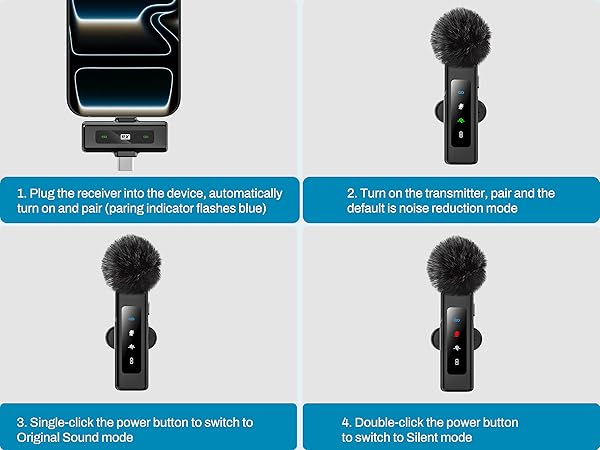 1. Plug the receiver into the device, automatically turn on and pair (paring indicator flashes blue)

2. Turn on the transmitter, pair and the default is noise reduction mode

3. Single-click the power button to switch to Original Sound mode

4. Double-click the power button to switch to Silent mode